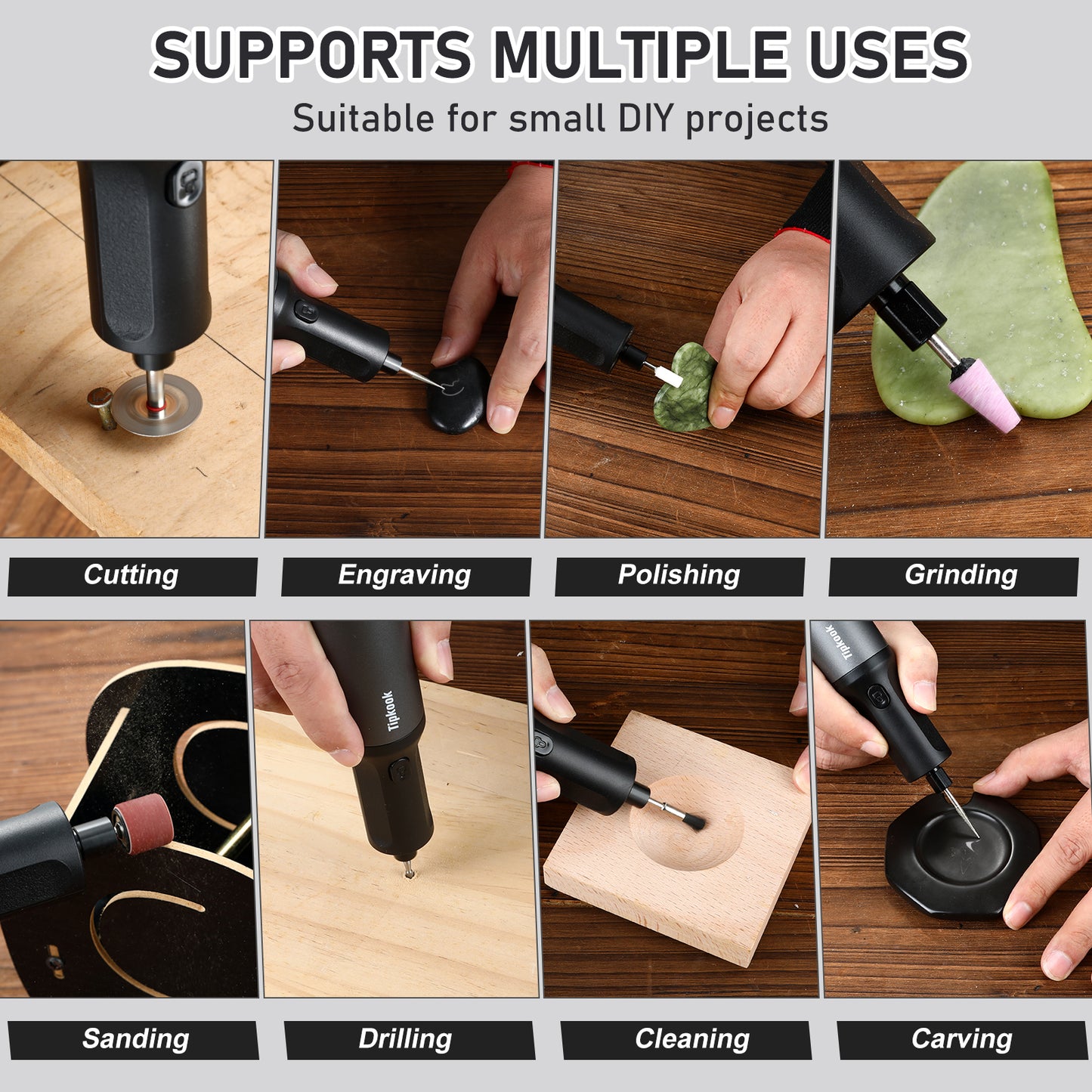 SUPPORTS MULTIPLE USES
Suitable for small DIY projects

Cutting

Engraving

Polishing

Grinding

Tipkook

Tipkook

Sanding

Drilling

Cleaning

Carving