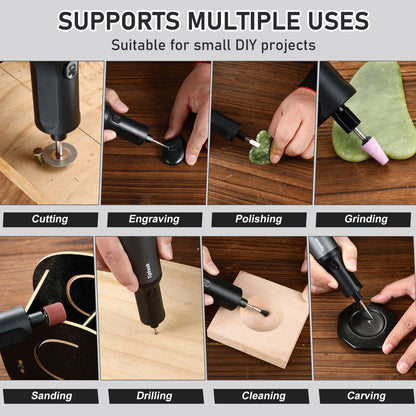 SUPPORTS MULTIPLE USES
Suitable for small DIY projects

Cutting

Engraving

Polishing

Grinding

Sanding

Drilling

Cleaning

Carving