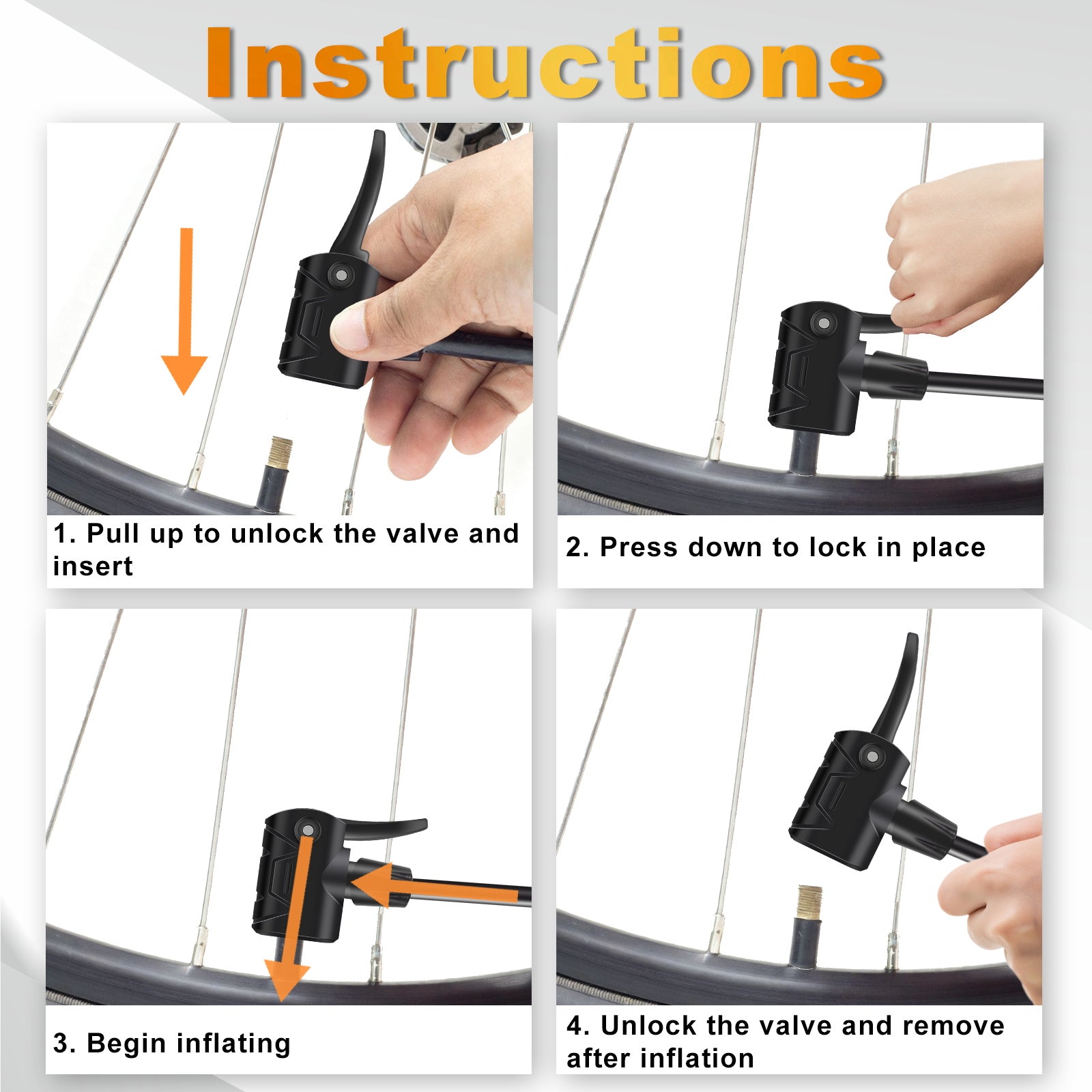 Instructions

1. Pull up to unlock the valve and insert

2. Press down to lock in place

3. Begin inflating

4. Unlock the valve and remove after inflation